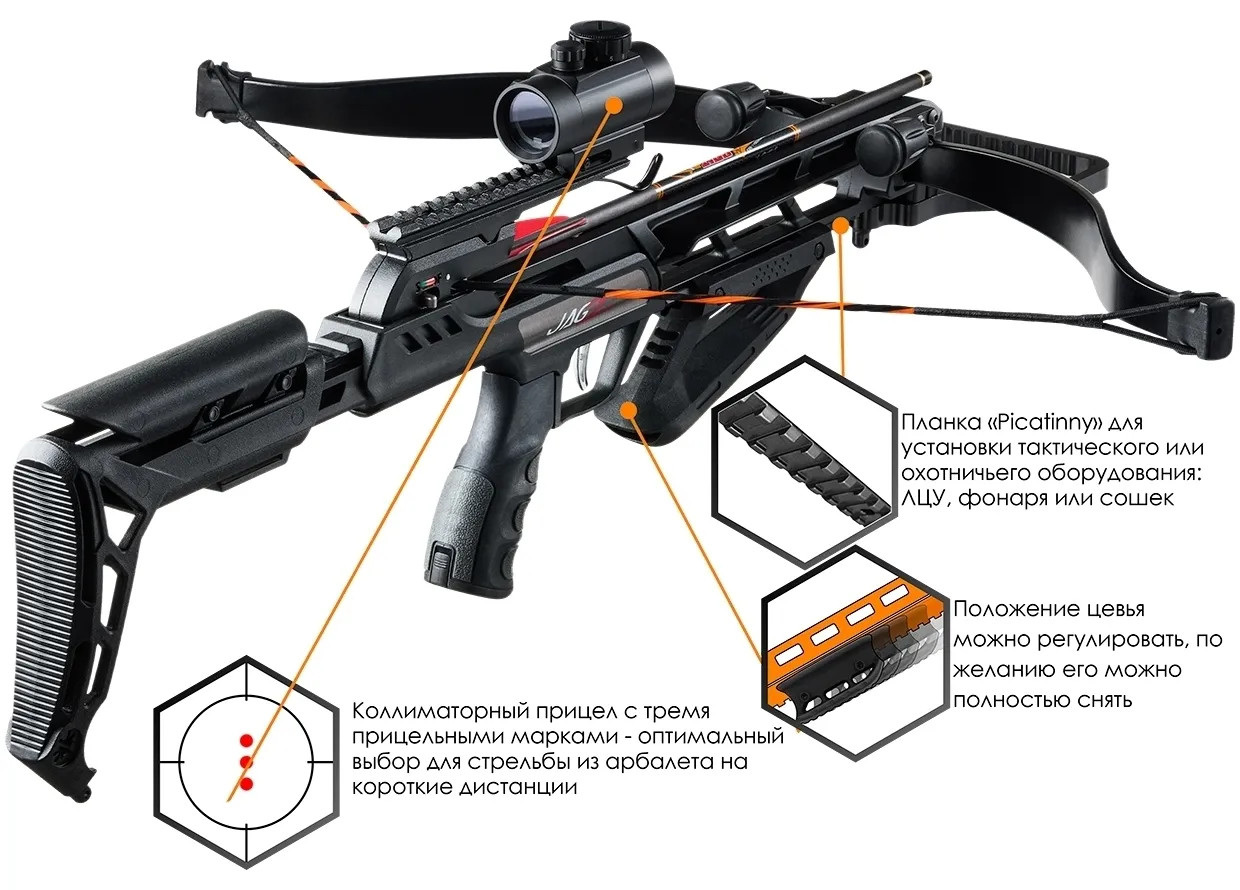 JAG

Планка «Picatinny» для установки тактического или охотничьего оборудования: ЛЦУ, фонаря или сошек

Положение цевья можно регулировать, по желанию его можно полностью снять

Коллиматорный прицел с тремя прицельными марками - оптимальный выбор для стрельбы из арбалета на короткие дистанции